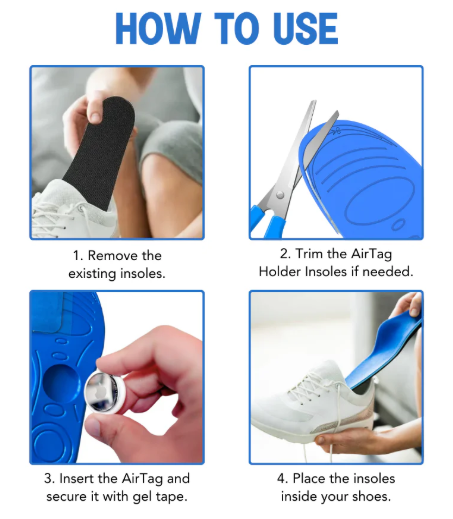 HOW TO USE

1. Remove the existing insoles.

2. Trim the AirTag Holder Insoles if needed.

3. Insert the AirTag and secure it with gel tape.

4. Place the insoles inside your shoes.