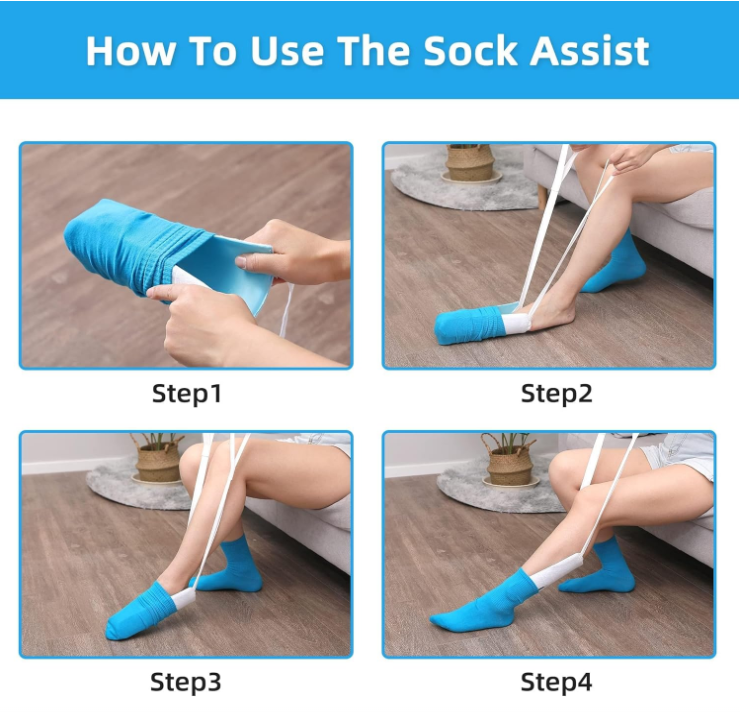 How To Use The Sock Assist

Step1

Step2

Step3

Step4